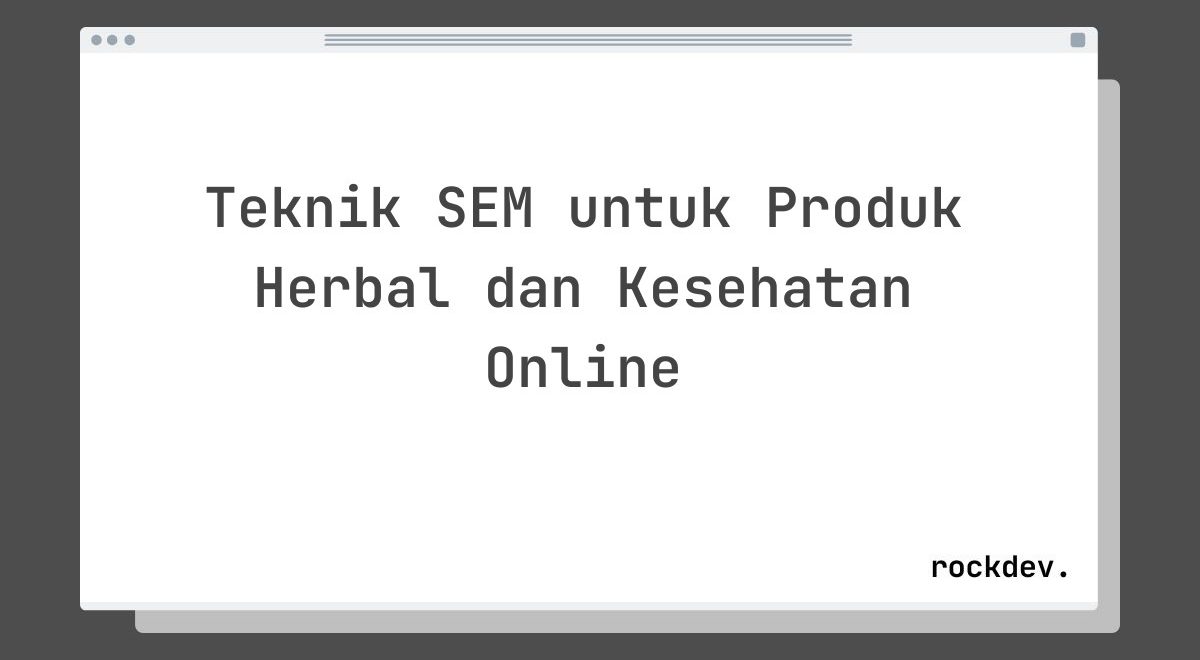 Teknik SEM untuk Produk Herbal dan Kesehatan Online

rockdev.